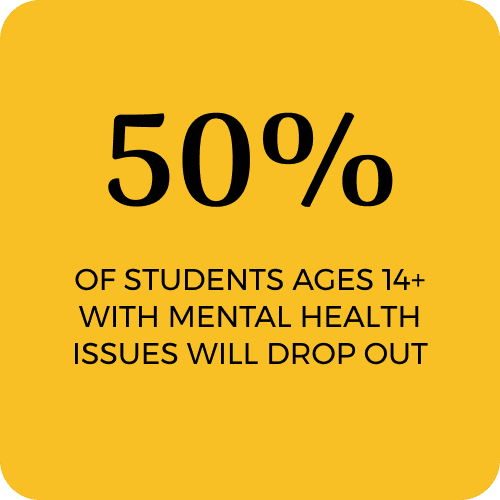 50%

OF STUDENTS AGES 14+ WITH MENTAL HEALTH ISSUES WILL DROP OUT